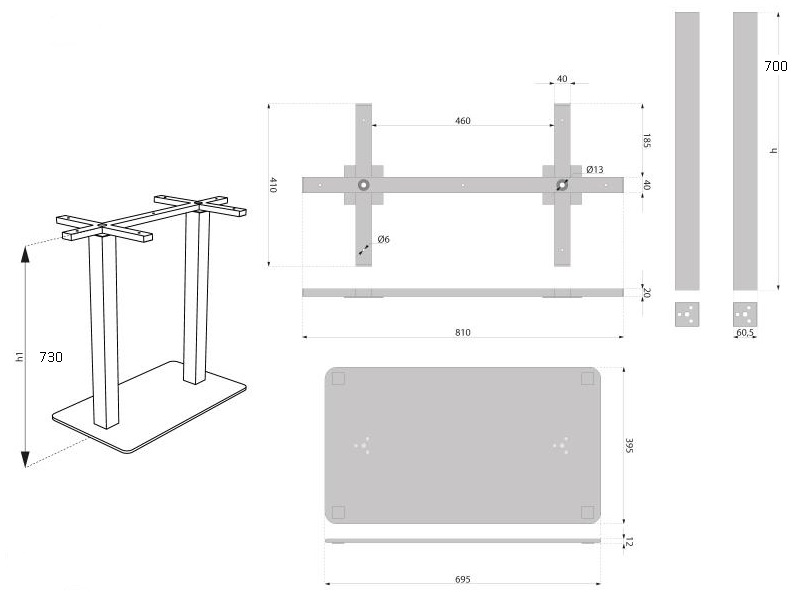 h1
730
40
460
185
410
Ø13
40
Ø6
20
810
700
h
60,5
395
12
695