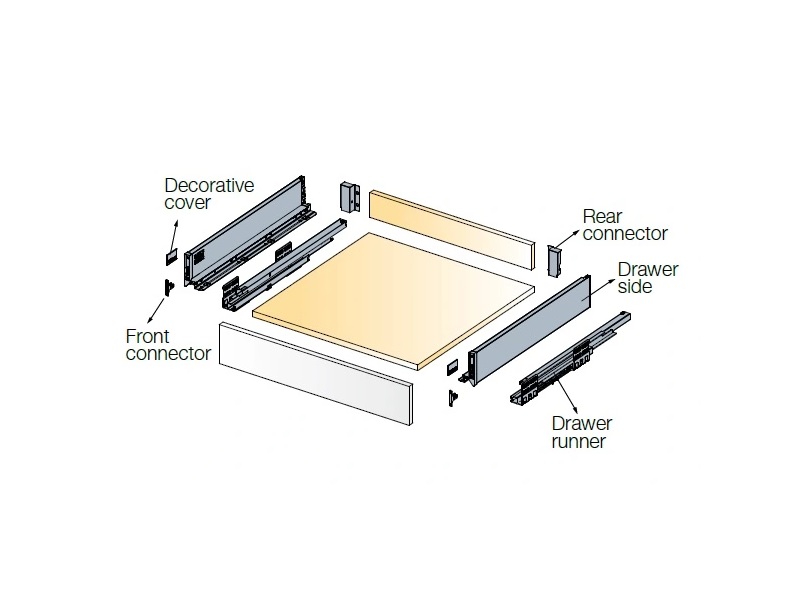 Decorative cover

Rear connector

Drawer side

Front connector

Drawer runner