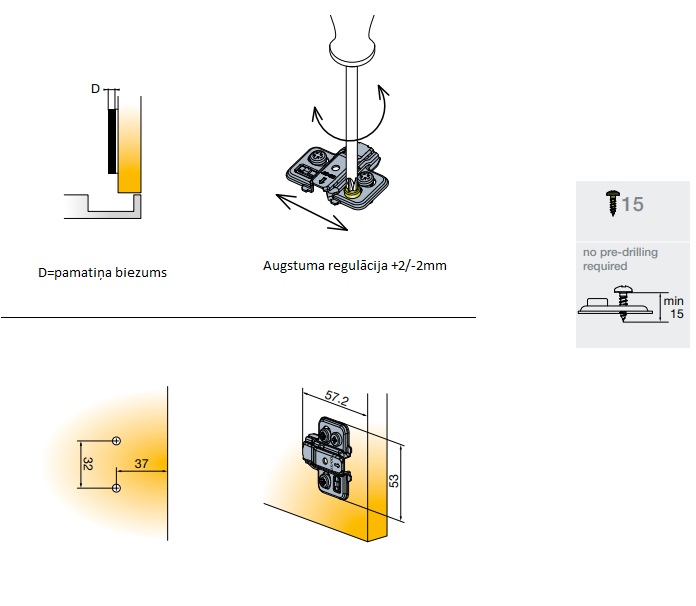 D

D=pamatiņa biezums

Augstuma regulācija +2/-2mm

15

no pre-drilling required

min 15

32

37

57.2

53