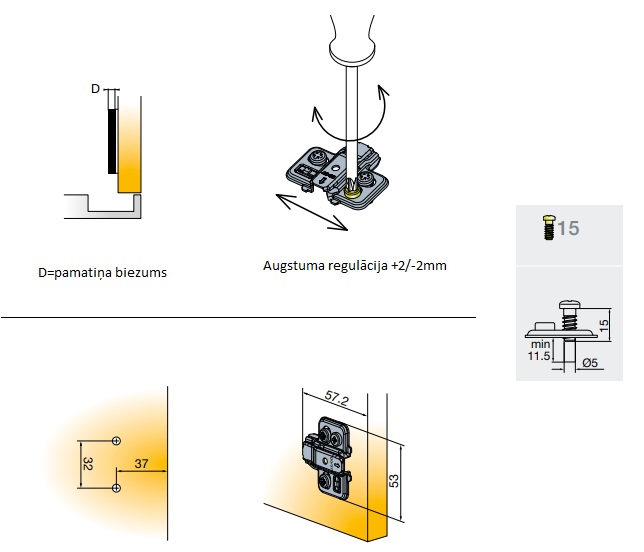 D

D=pamatiņa biezums

Augstuma regulācija +2/-2mm

15

15

min
11.5

Ø5

32

37

57.2

53