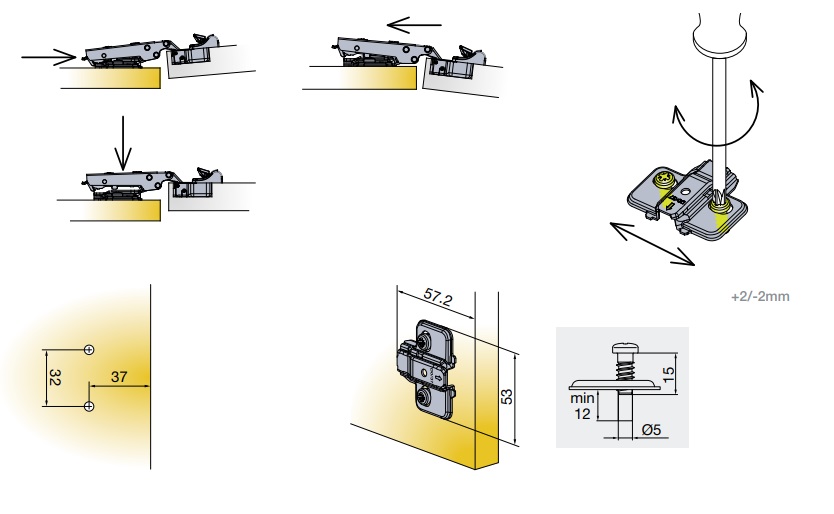 +2/-2mm

32

37

57.2

53

15

min
12

Ø5