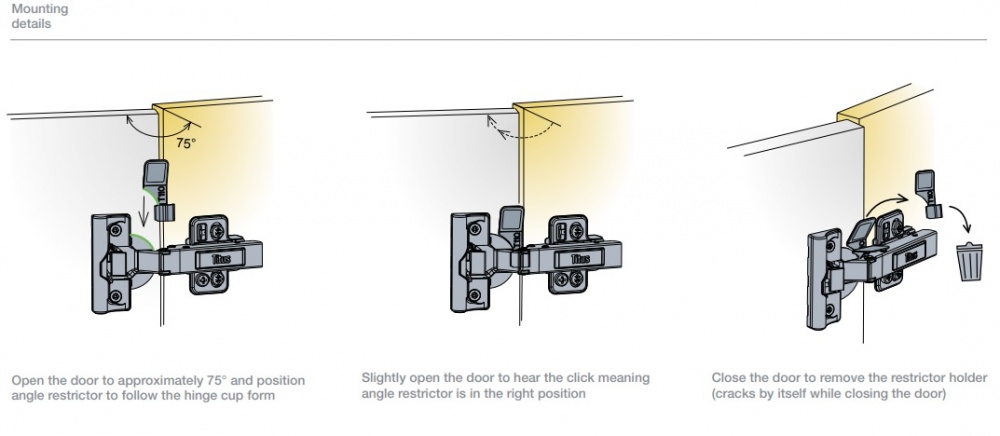 Mounting details

75°

Titus

Open the door to approximately 75° and position angle restrictor to follow the hinge cup form

Titus

Slightly open the door to hear the click meaning angle restrictor is in the right position

Titus

Close the door to remove the restrictor holder (cracks by itself while closing the door)