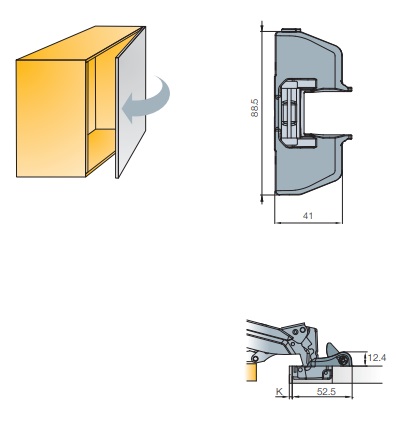 88.5

41

12.4

K

52.5