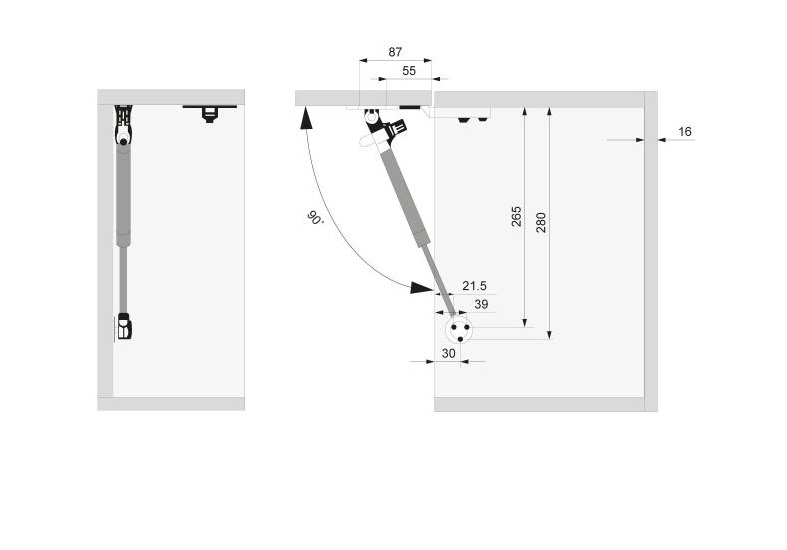 87
55
16
90°
265
280
21.5
39
30