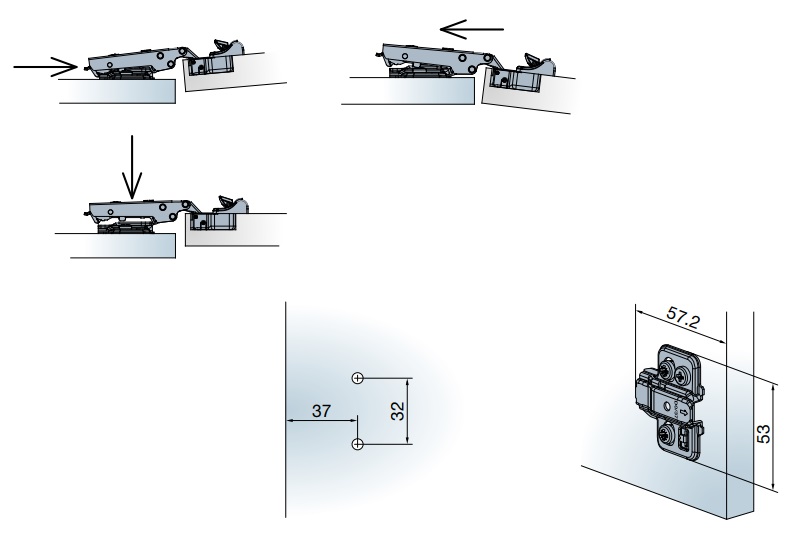 37

32

57.2

53