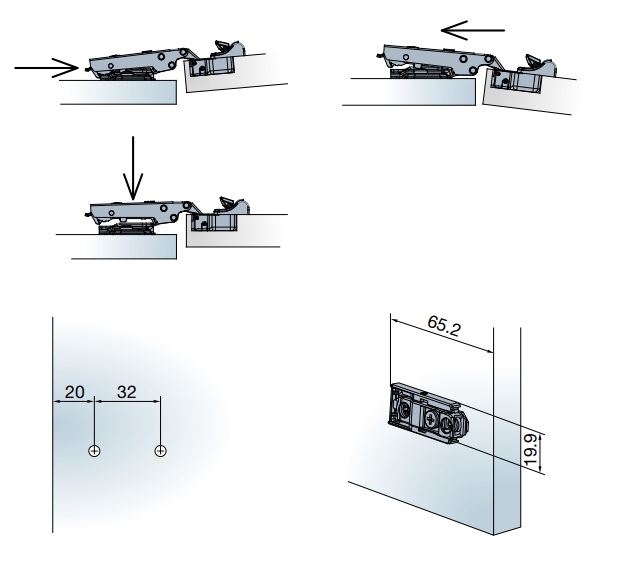 20
32
65.2
19.9