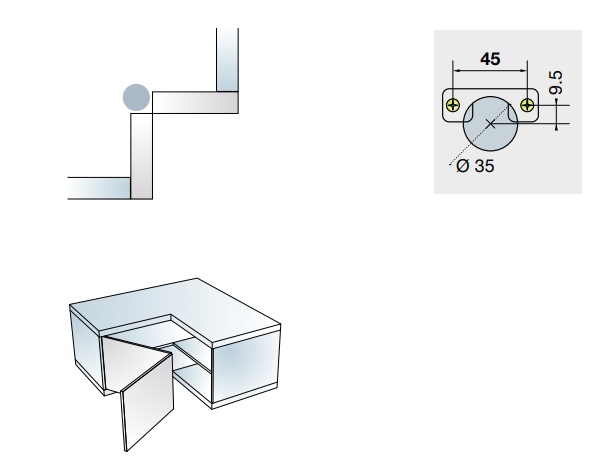 45
9.5
Ø 35