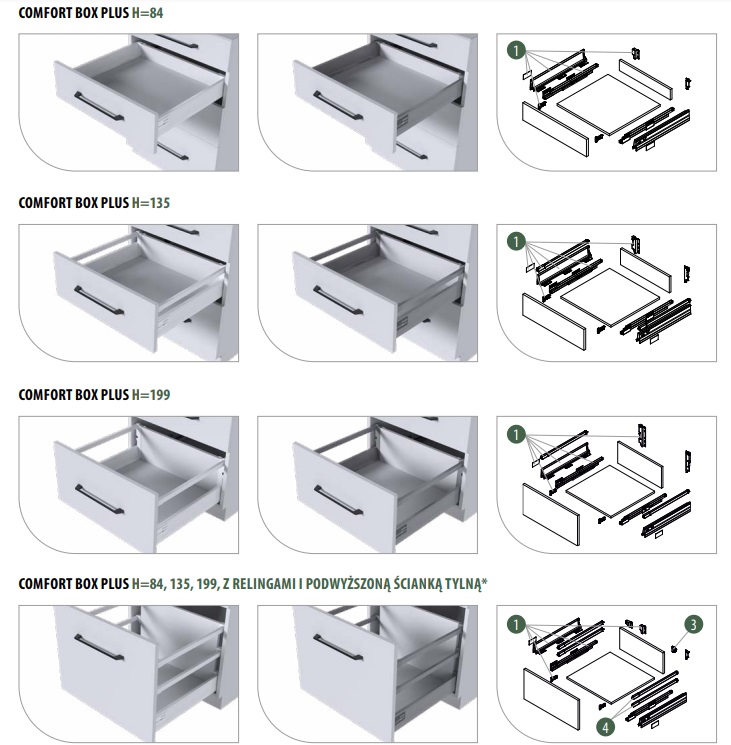 COMFORT BOX PLUS H=84

1

COMFORT BOX PLUS H=135

1

COMFORT BOX PLUS H=199

1

COMFORT BOX PLUS H=84, 135, 199, Z RELINGAMI I PODWYŻSZONĄ ŚCIANKĄ TYLNĄ*

1

3

4