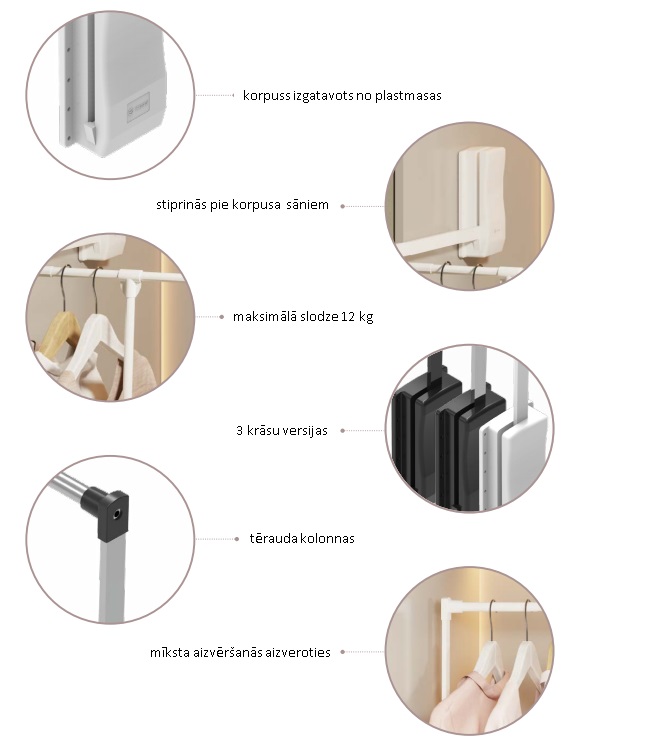 korpuss izgatavots no plastmasas

stiprinās pie korpusa sāniem

maksimālā slodze 12 kg

3 krāsu versijas

tērauda kolonnas

mīksta aizvēršanās aizveroties