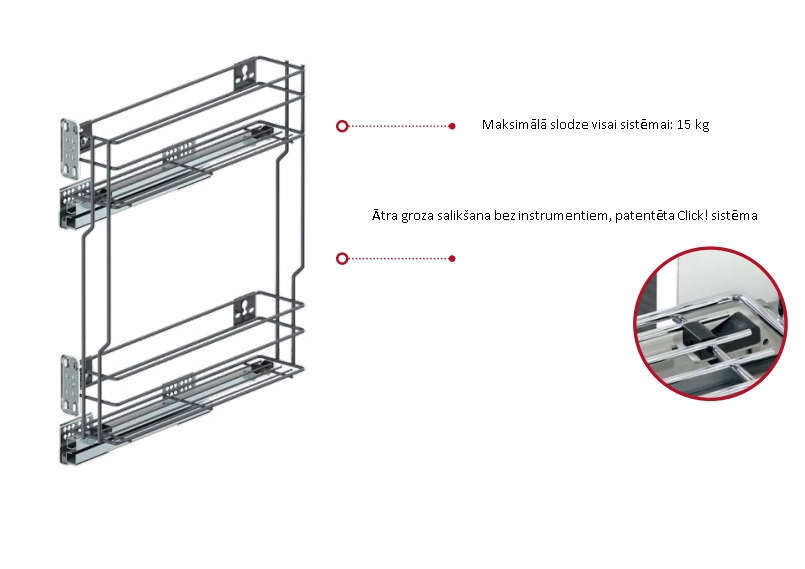 Maksimālā slodze visai sistēmai: 15 kg

Ātra groza salikšana bez instrumentiem, patentēta Click! sistēma